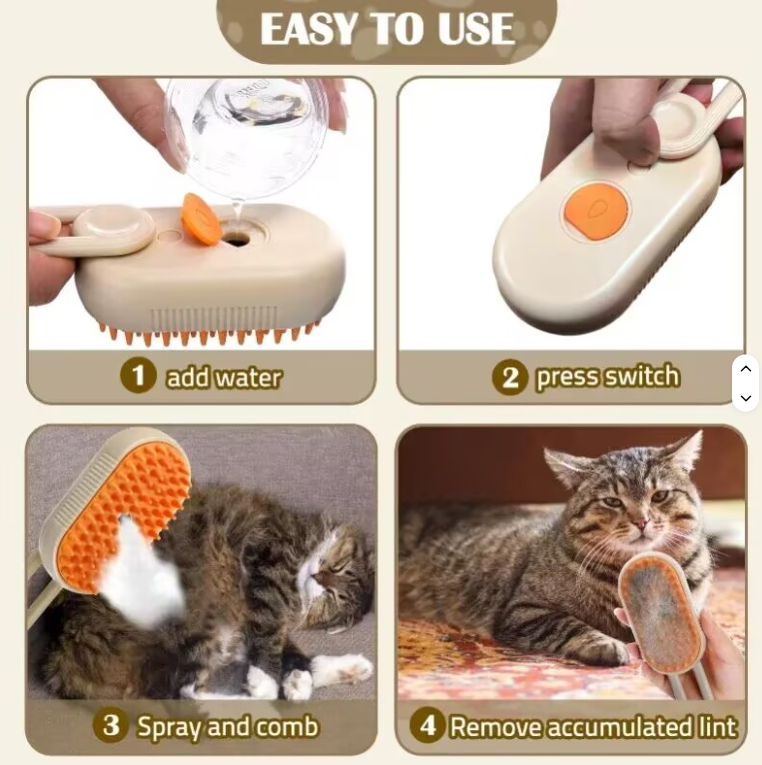 EASY TO USE

1 add water

2 press switch

3 Spray and comb

4 Remove accumulated lint