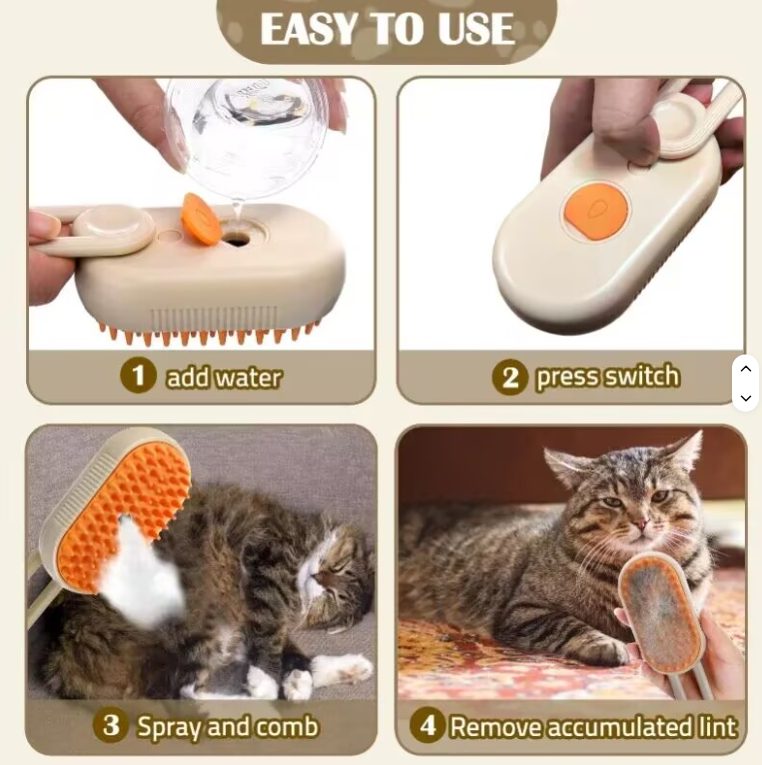 EASY TO USE

1 add water

2 press switch

3 Spray and comb

4 Remove accumulated lint